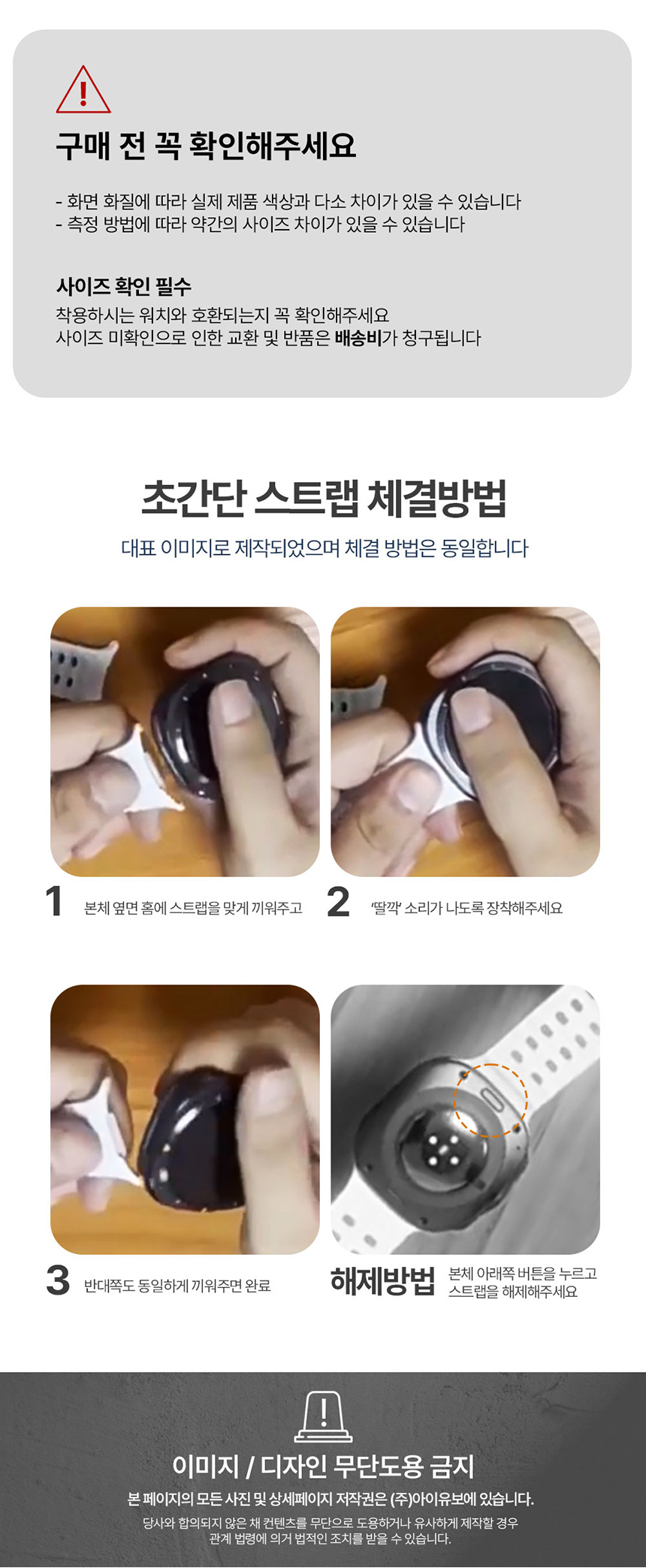 구매 전 꼭 확인해주세요

- 화면 화질에 따라 실제 제품 색상과 다소 차이가 있을 수 있습니다
- 측정 방법에 따라 약간의 사이즈 차이가 있을 수 있습니다

사이즈 확인 필수
착용하시는 워치와 호환되는지 꼭 확인해주세요
사이즈 미확인으로 인한 교환 및 반품은 배송비가 청구됩니다

초간단 스트랩 체결방법
대표 이미지로 제작되었으며 체결 방법은 동일합니다

1 본체 옆면 홈에 스트랩을 맞게 끼워주고

2 '딸깍' 소리가 나도록 장착해주세요

3 반대쪽도 동일하게 끼워주면 완료

해제방법 본체 아래쪽 버튼을 누르고 스트랩을 해제해주세요

이미지 / 디자인 무단도용 금지
본 페이지의 모든 사진 및 상세페이지 저작권은 (주)아이유보에 있습니다.
당사와 합의되지 않은 채 컨텐츠를 무단으로 도용하거나 유사하게 제작할 경우 관계 법령에 의거 법적인 조치를 받을 수 있습니다.